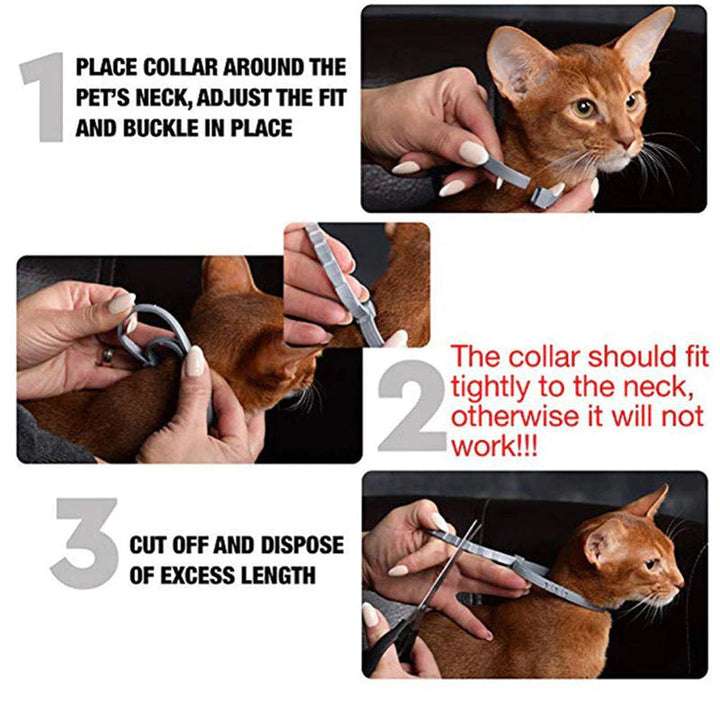 1 PLACE COLLAR AROUND THE PET'S NECK, ADJUST THE FIT AND BUCKLE IN PLACE

2 The collar should fit tightly to the neck, otherwise it will not work!!!

3 CUT OFF AND DISPOSE OF EXCESS LENGTH