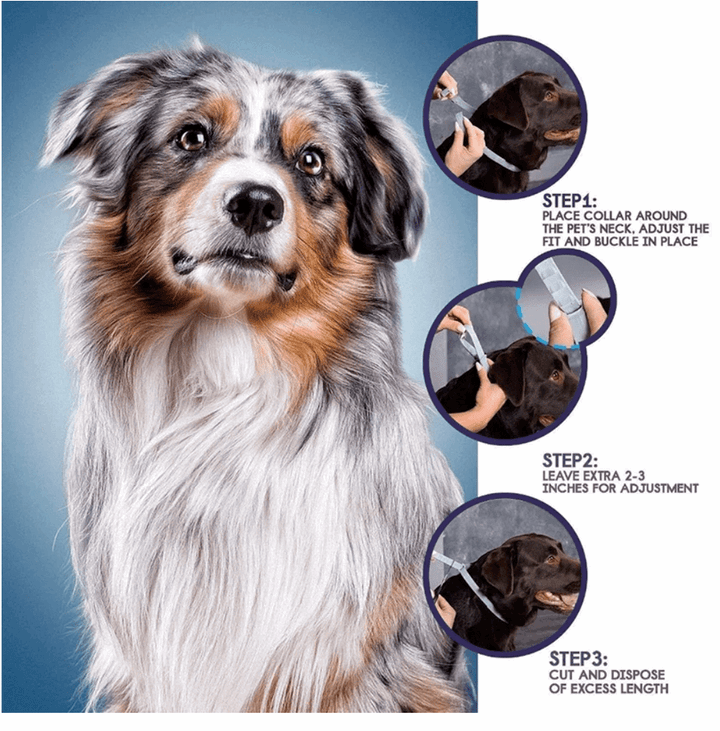 STEP1:
PLACE COLLAR AROUND THE PET'S NECK, ADJUST THE FIT AND BUCKLE IN PLACE

STEP2:
LEAVE EXTRA 2-3 INCHES FOR ADJUSTMENT

STEP3:
CUT AND DISPOSE OF EXCESS LENGTH